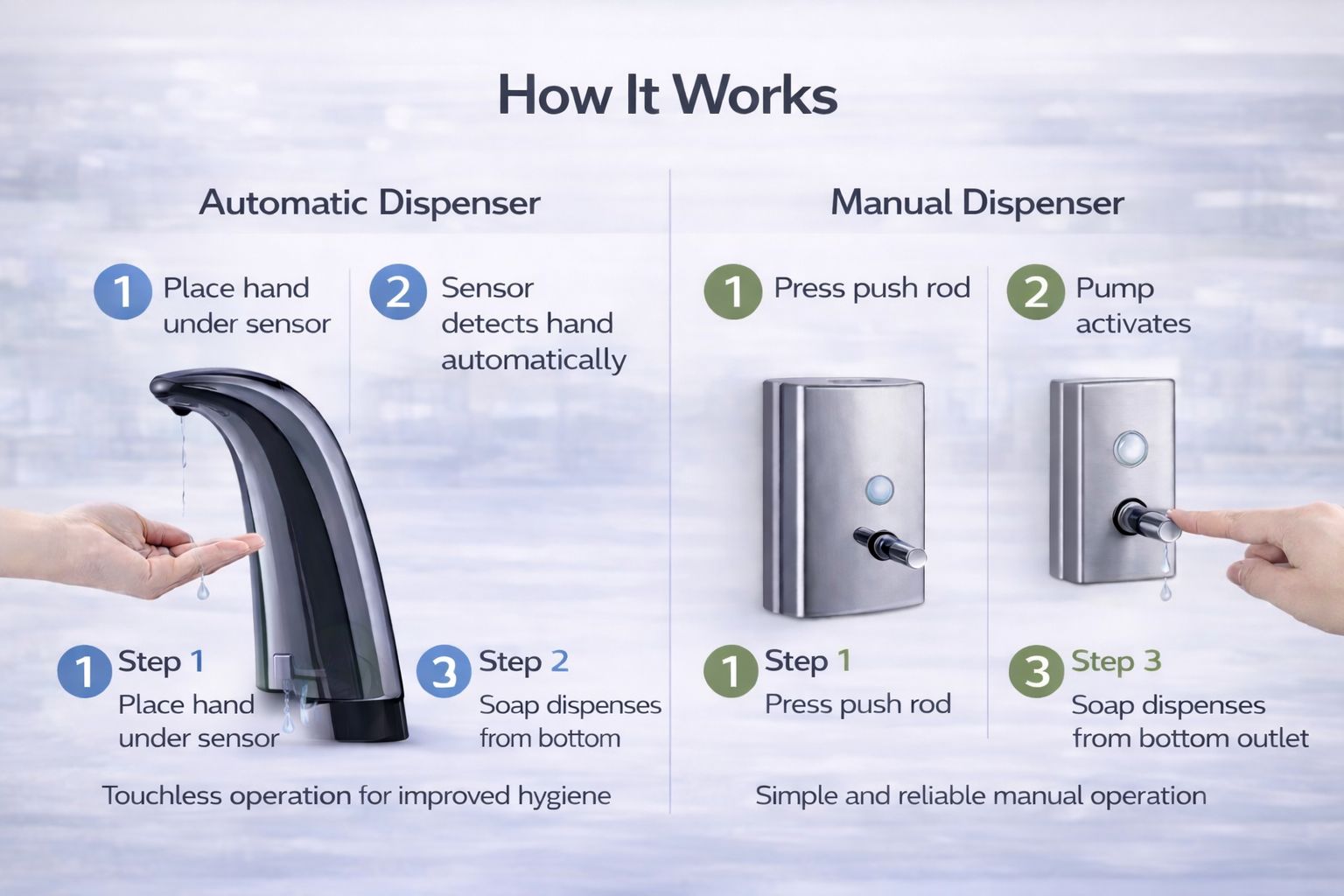 How It Works

Automatic Dispenser

1 Place hand under sensor

2 Sensor detects hand automatically

1 Step 1
Place hand under sensor

3 Step 2
Soap dispenses from bottom

Touchless operation for improved hygiene

Manual Dispenser

1 Press push rod

2 Pump activates

1 Step 1
Press push rod

3 Step 3
Soap dispenses from bottom outlet

Simple and reliable manual operation